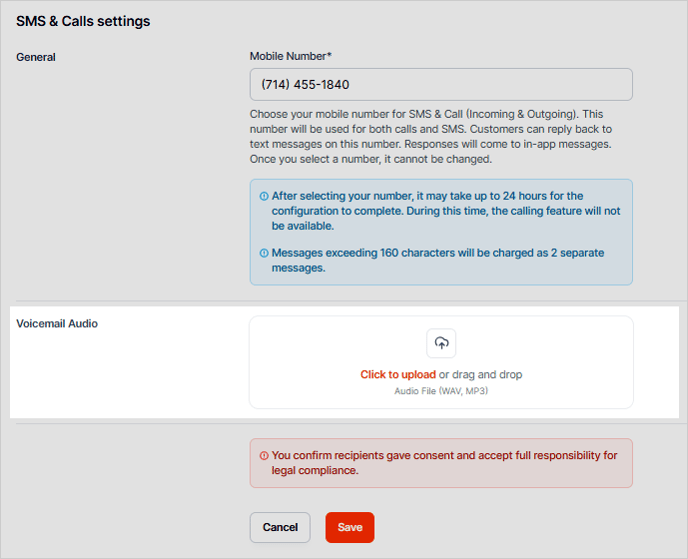 SMS & Calls settings

General

Mobile Number*

(714) 455-1840

Choose your mobile number for SMS & Call (Incoming & Outgoing). This number will be used for both calls and SMS. Customers can reply back to text messages on this number. Responses will come to in-app messages. Once you select a number, it cannot be changed.

After selecting your number, it may take up to 24 hours for the configuration to complete. During this time, the calling feature will not be available.

Messages exceeding 160 characters will be charged as 2 separate messages.

Voicemail Audio

Click to upload or drag and drop
Audio File (WAV, MP3)

You confirm recipients gave consent and accept full responsibility for legal compliance.

Cancel Save